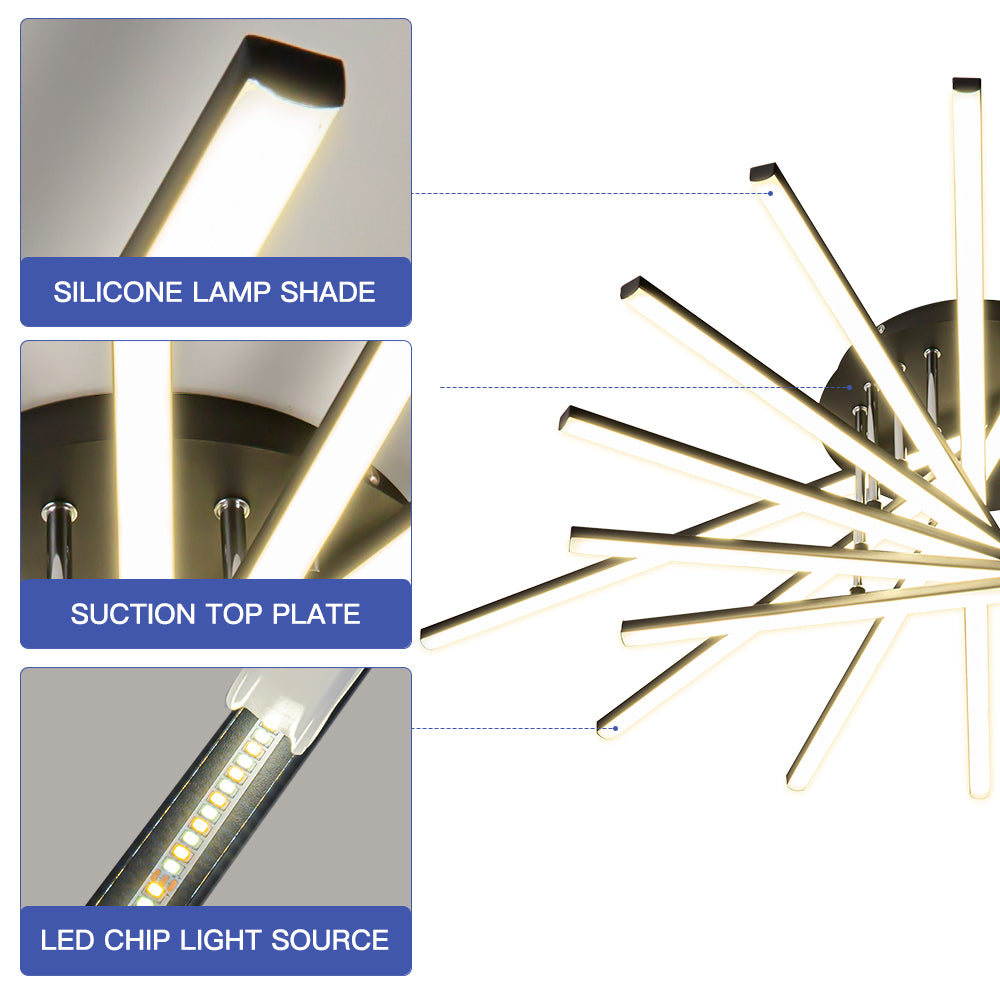 SILICONE LAMP SHADE

SUCTION TOP PLATE

LED CHIP LIGHT SOURCE