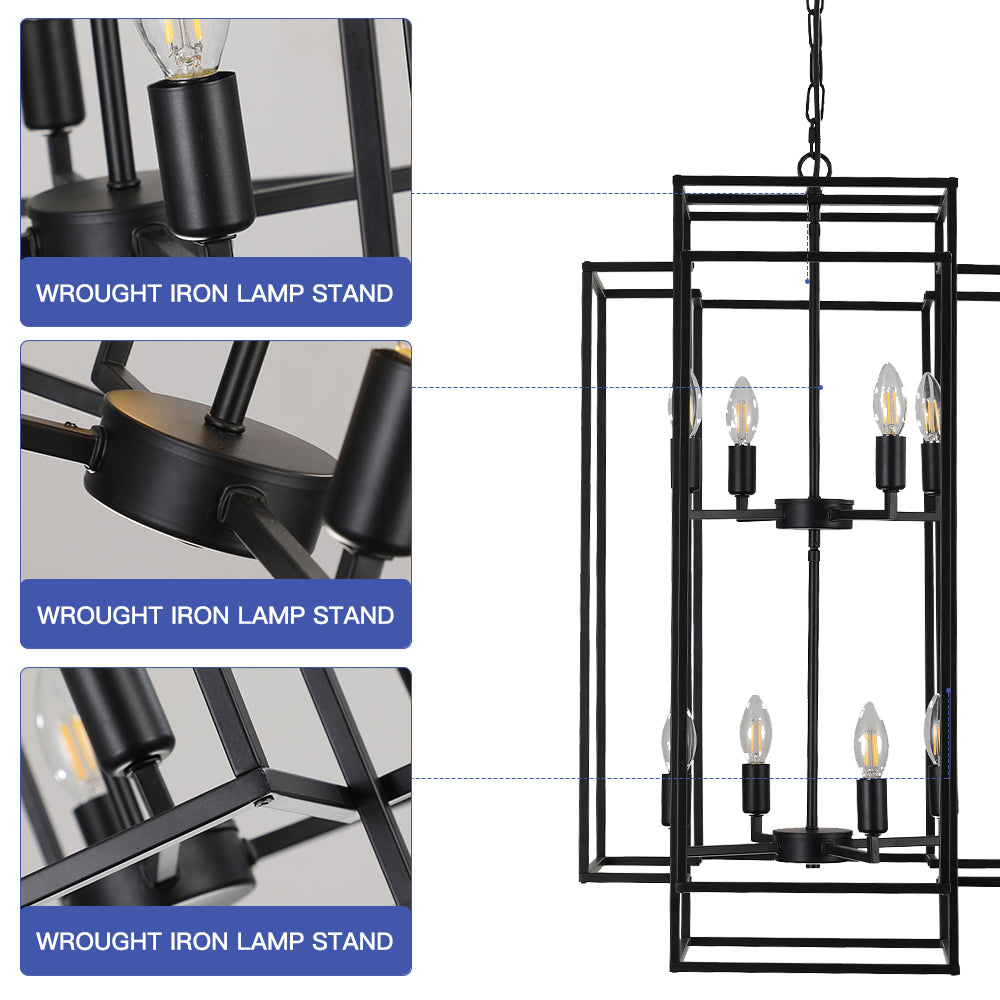 WROUGHT IRON LAMP STAND

WROUGHT IRON LAMP STAND

WROUGHT IRON LAMP STAND